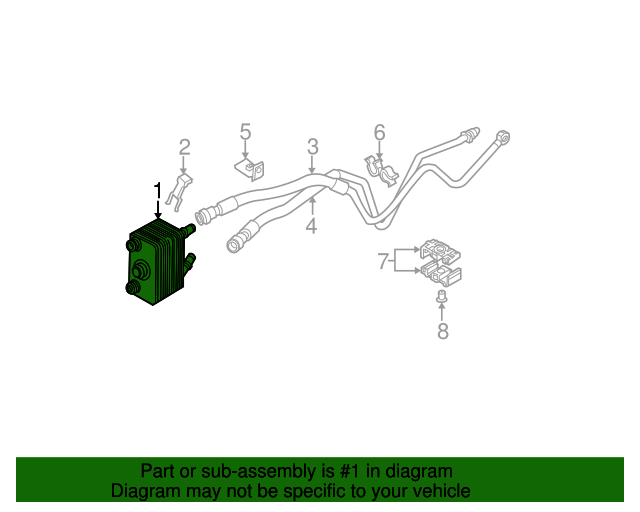 1
2
5
3
6
4
7
8

Part or sub-assembly is #1 in diagram
Diagram may not be specific to your vehicle