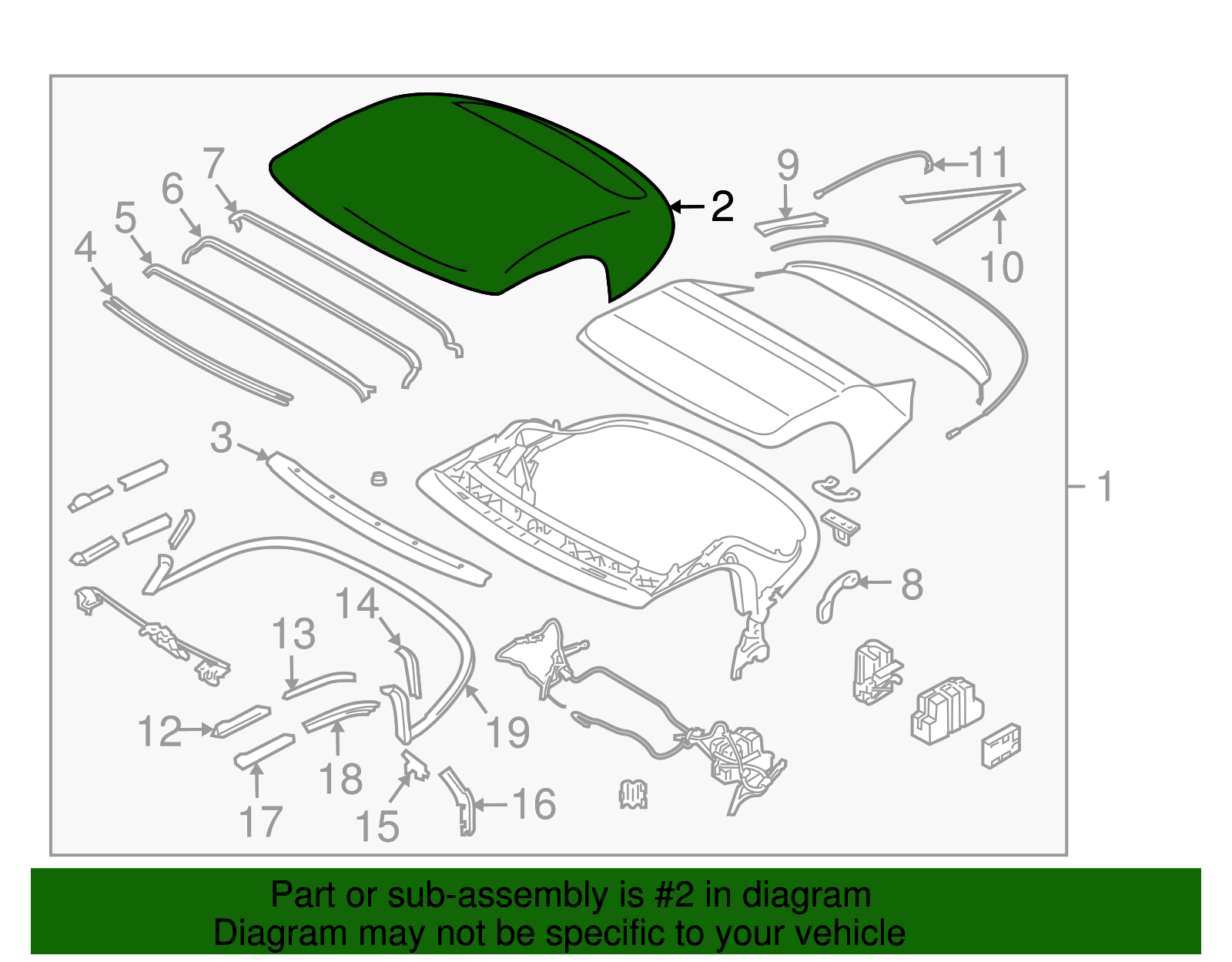 7
6
5
4
2
9
11
10
3
1
8
14
13
12
19
18
17
15
16

Part or sub-assembly is #2 in diagram
Diagram may not be specific to your vehicle