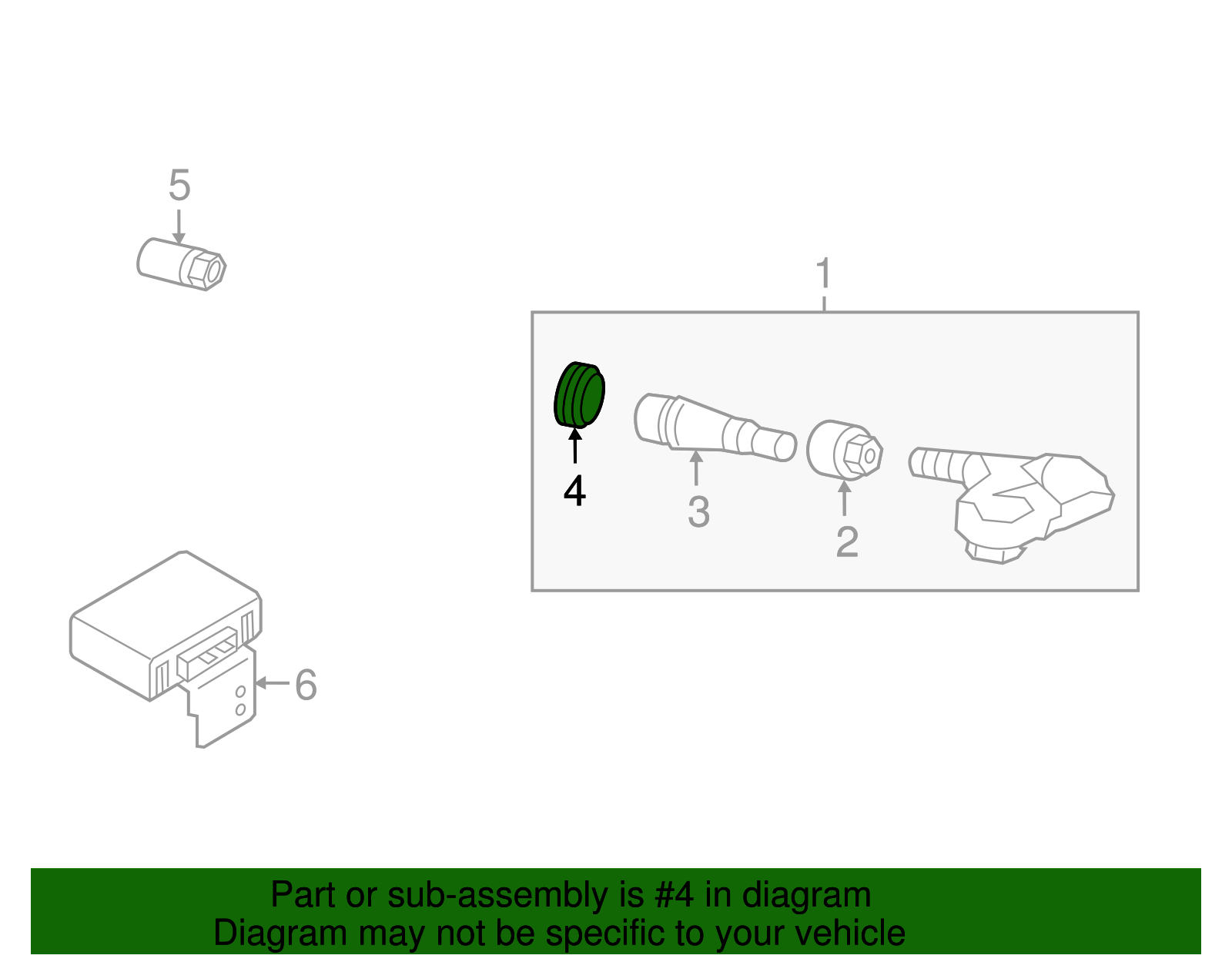 5

1

4

3

2

6

Part or sub-assembly is #4 in diagram
Diagram may not be specific to your vehicle