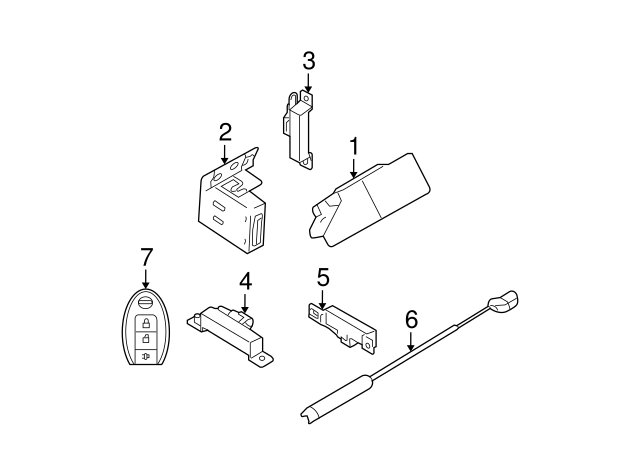 3
2
1
7
4
5
6