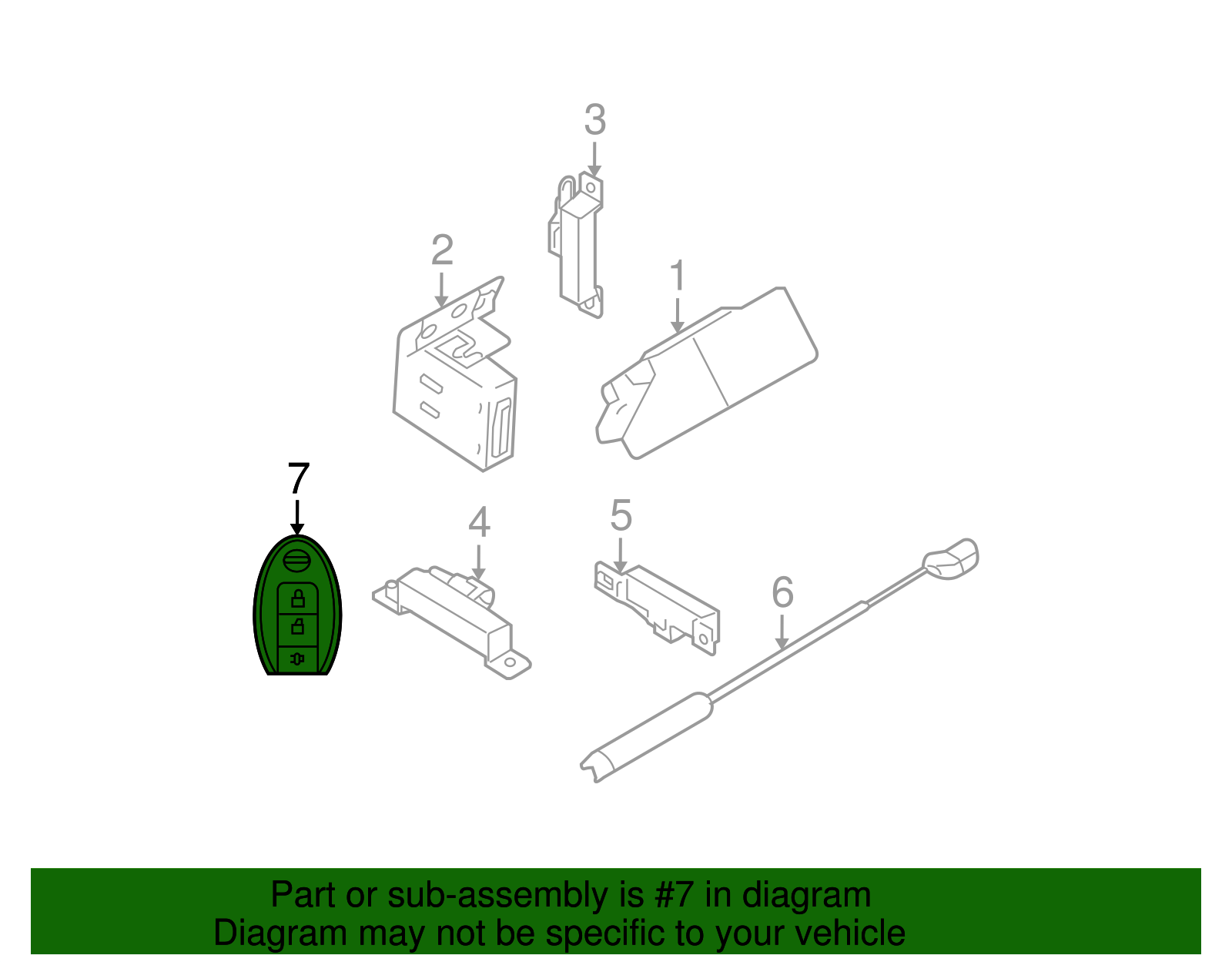 3

2

1

7

4

5

6

Part or sub-assembly is #7 in diagram
Diagram may not be specific to your vehicle