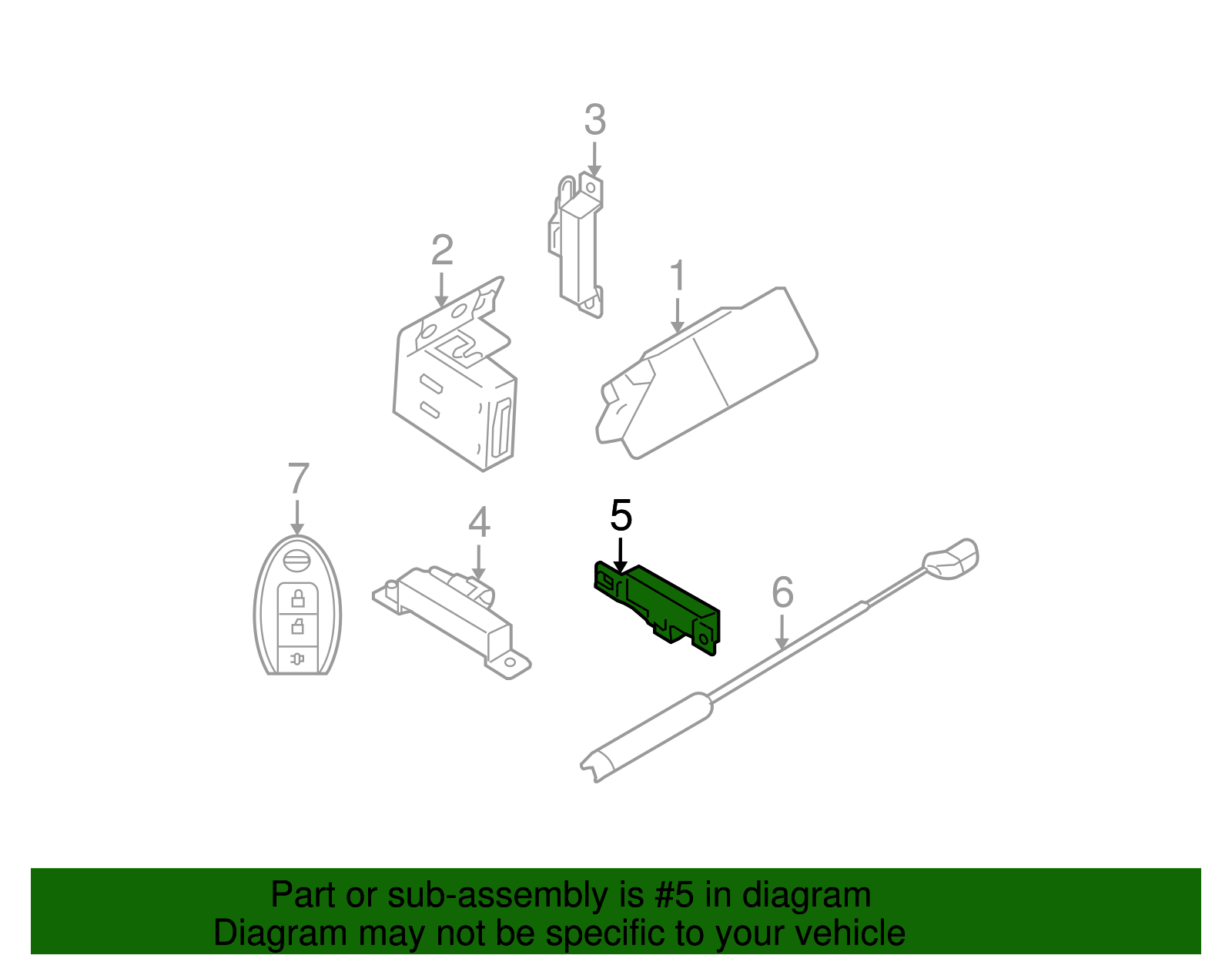 3

2

1

7

4

5

6

Part or sub-assembly is #5 in diagram
Diagram may not be specific to your vehicle