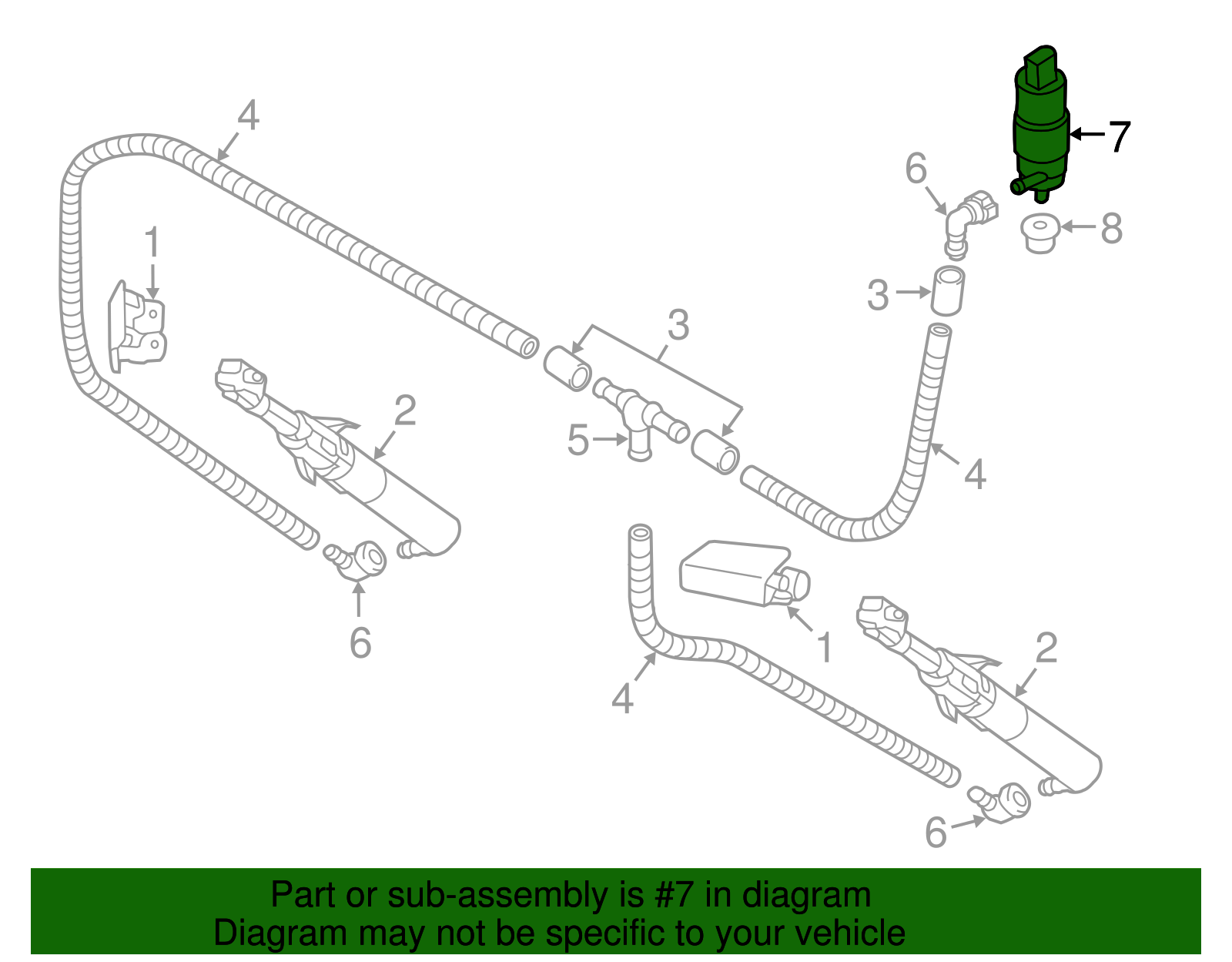 4
7
6
8
1
3
3
2
5
4
6
1
2
4
6

Part or sub-assembly is #7 in diagram
Diagram may not be specific to your vehicle