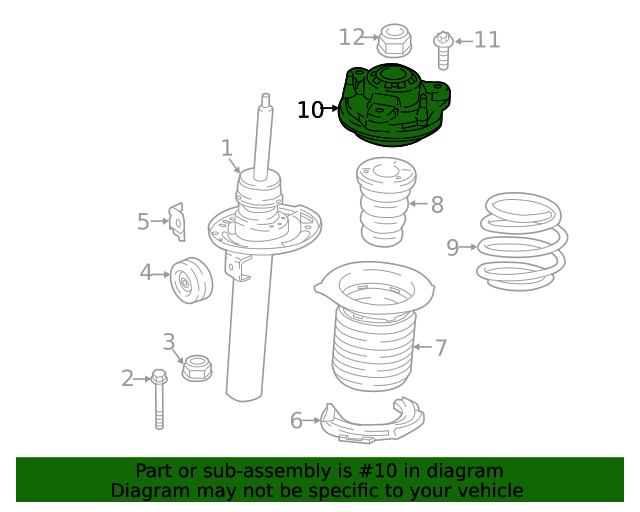 12
11
10
1
8
5
9
4
7
3
2
6

Part or sub-assembly is #10 in diagram
Diagram may not be specific to your vehicle