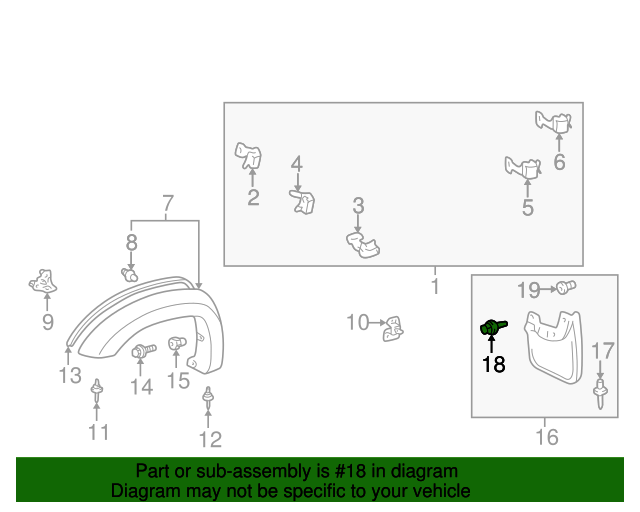 7
8
9
13
14
15
11
12
2
4
3
6
5
1
10
19
18
17
16

Part or sub-assembly is #18 in diagram
Diagram may not be specific to your vehicle