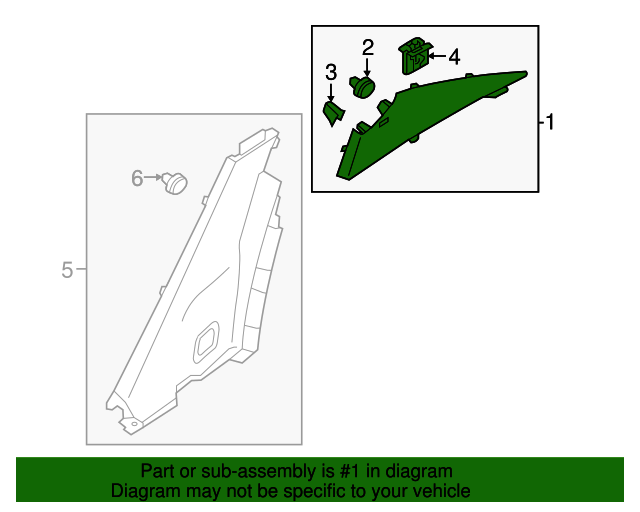 2
4
3
1
6
5
Part or sub-assembly is #1 in diagram
Diagram may not be specific to your vehicle