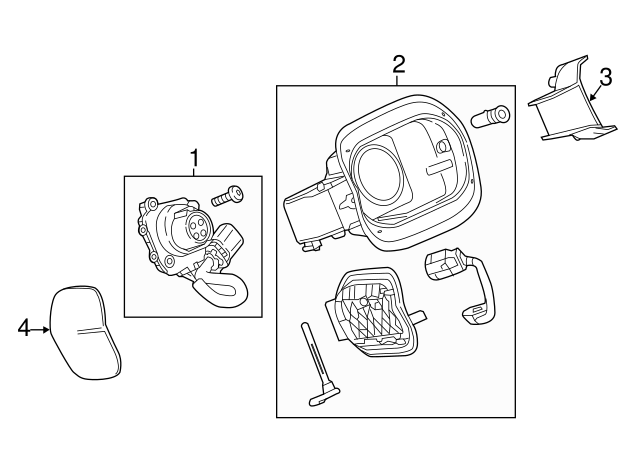 2
3
1
4