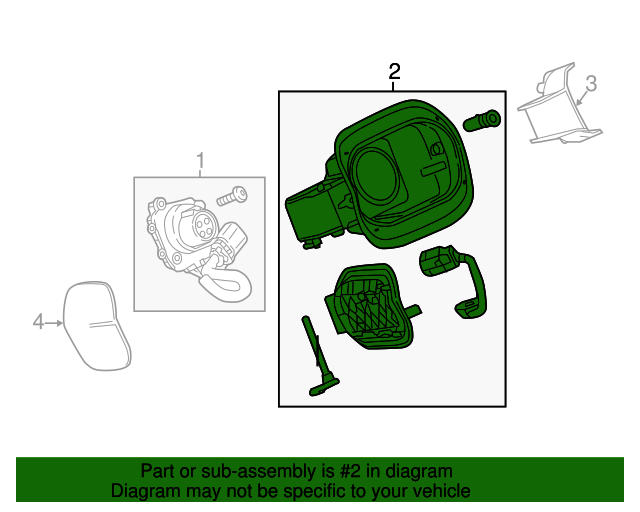 2

3

1

4

Part or sub-assembly is #2 in diagram
Diagram may not be specific to your vehicle