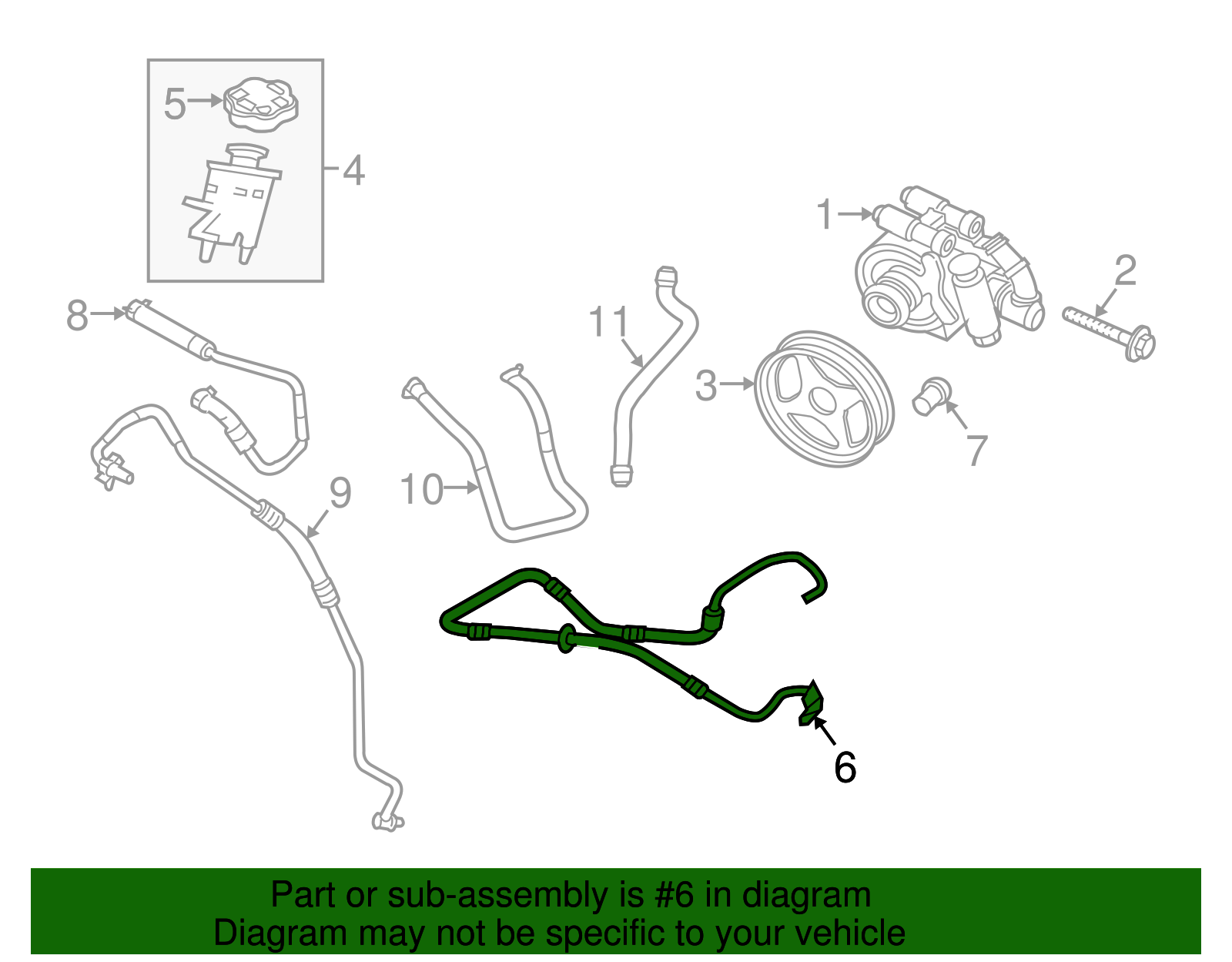 5
4
1
2
8
11
3
7
9
10
6

Part or sub-assembly is #6 in diagram
Diagram may not be specific to your vehicle