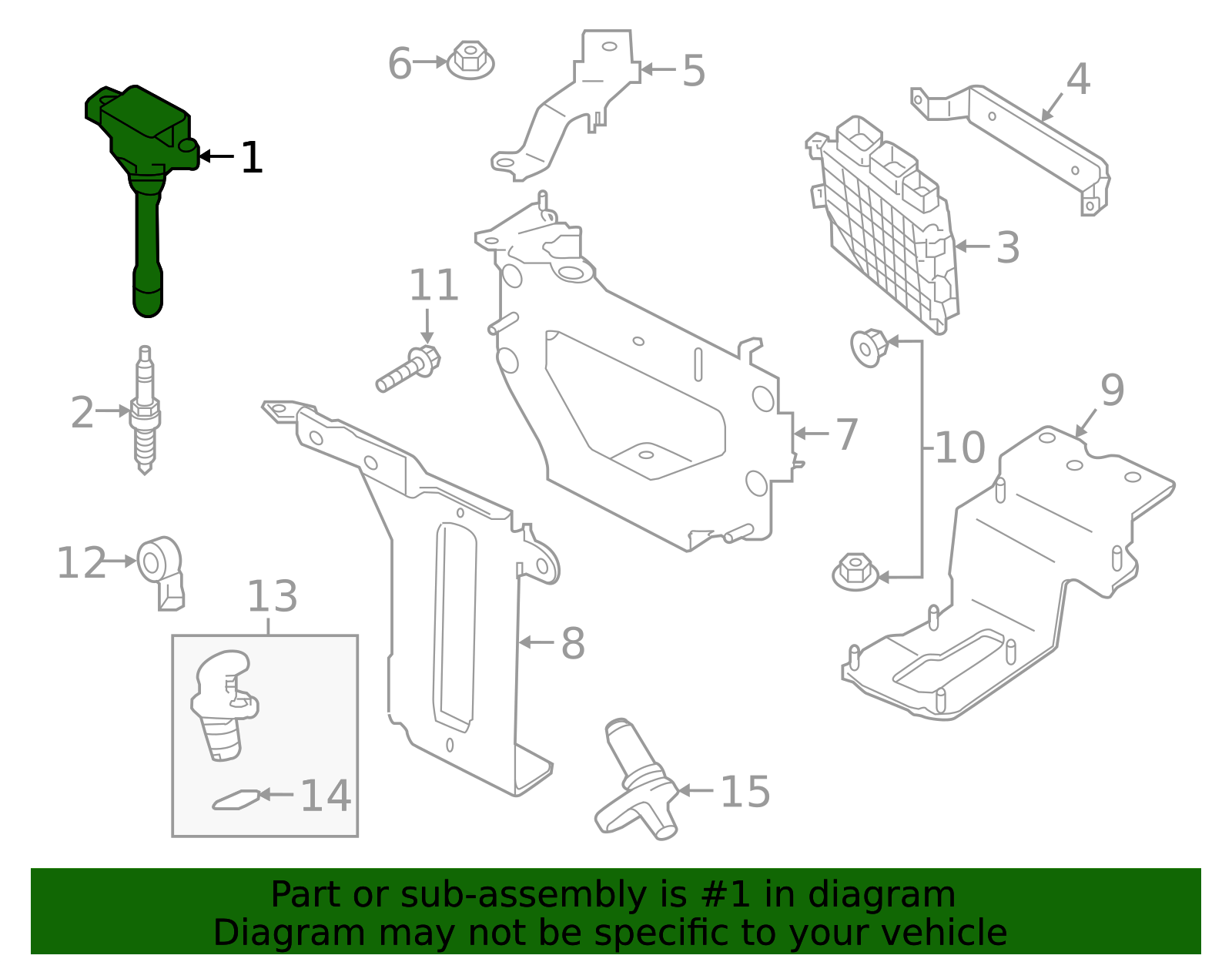 6
5
4
1
3
11
2
7
10
9
12
13
8
14
15

Part or sub-assembly is #1 in diagram
Diagram may not be specific to your vehicle