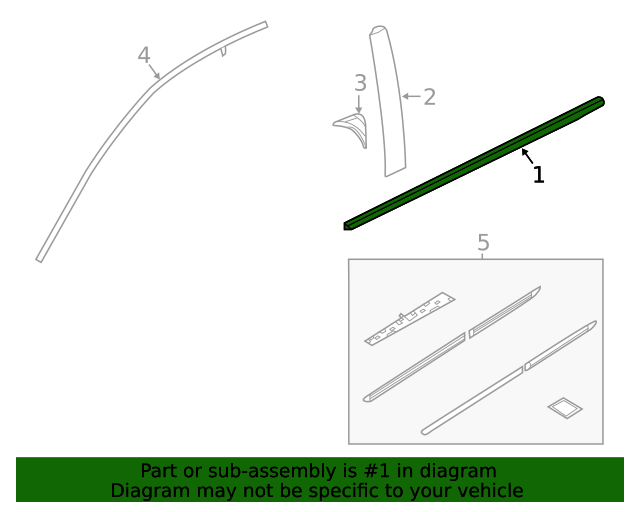 4

3

2

1

5

Part or sub-assembly is #1 in diagram
Diagram may not be specific to your vehicle