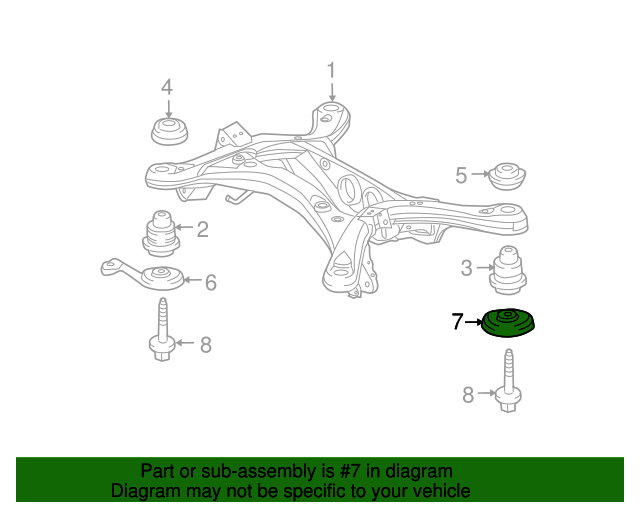 1
4
5
2
6
3
7
8
8

Part or sub-assembly is #7 in diagram
Diagram may not be specific to your vehicle