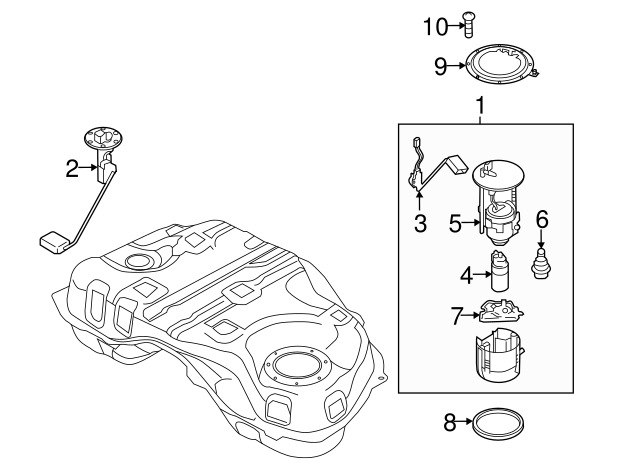 10
9
1
2
3
5
6
4
7
8