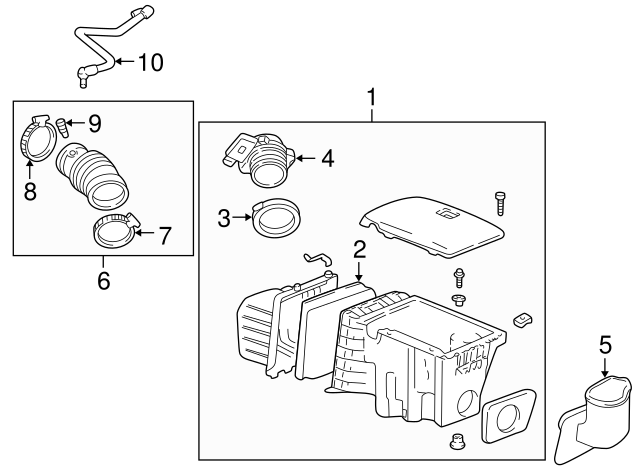 10
9
8
7
6
1
4
3
2
5