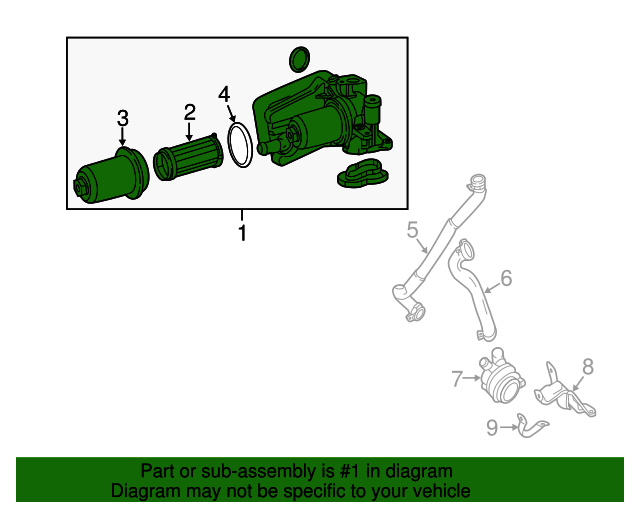 3
2
4
1
5
6
7
8
9

Part or sub-assembly is #1 in diagram
Diagram may not be specific to your vehicle