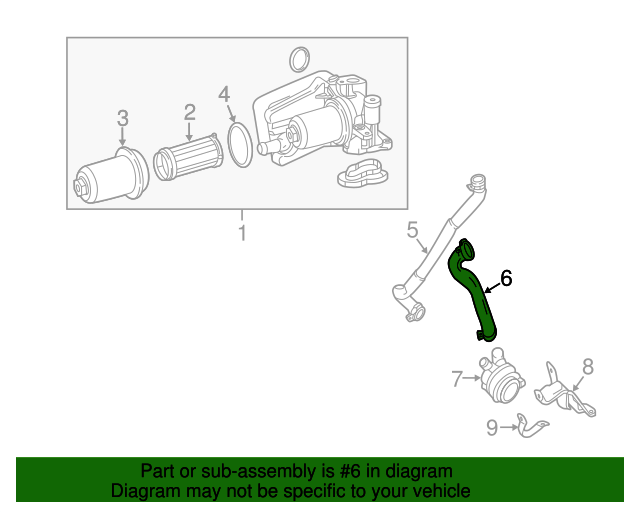 3
2
4
1
5
6
7
8
9

Part or sub-assembly is #6 in diagram
Diagram may not be specific to your vehicle