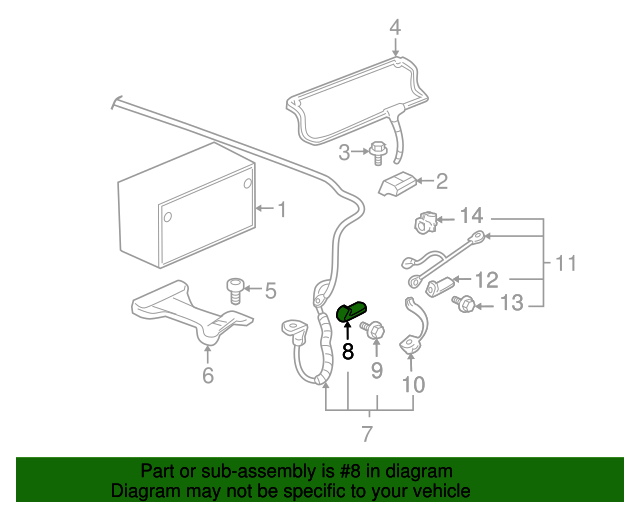 4

3

2

1

14

11

12

13

5

6

8

9

10

7

Part or sub-assembly is #8 in diagram
Diagram may not be specific to your vehicle