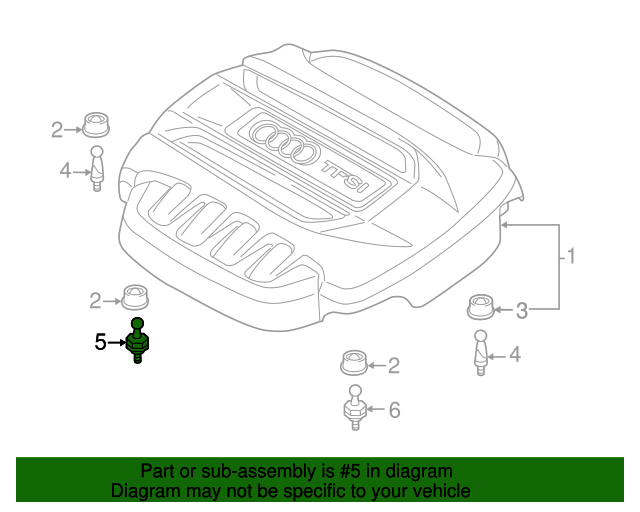 TFSI

2
4
1
2
3
5
4
2
6

Part or sub-assembly is #5 in diagram
Diagram may not be specific to your vehicle