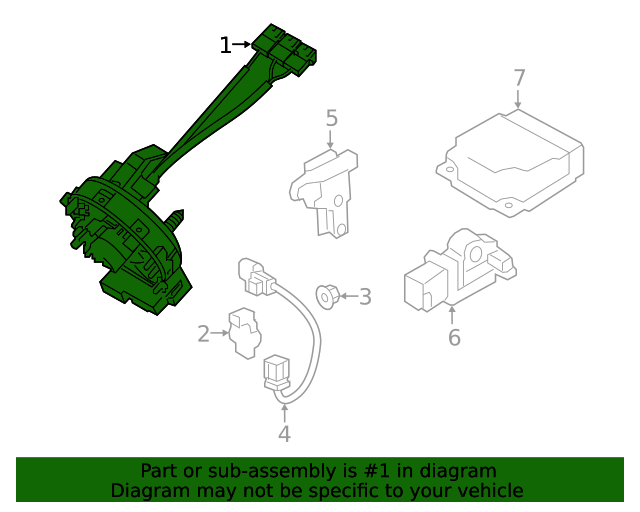 1
7
5
3
2
6
4

Part or sub-assembly is #1 in diagram
Diagram may not be specific to your vehicle