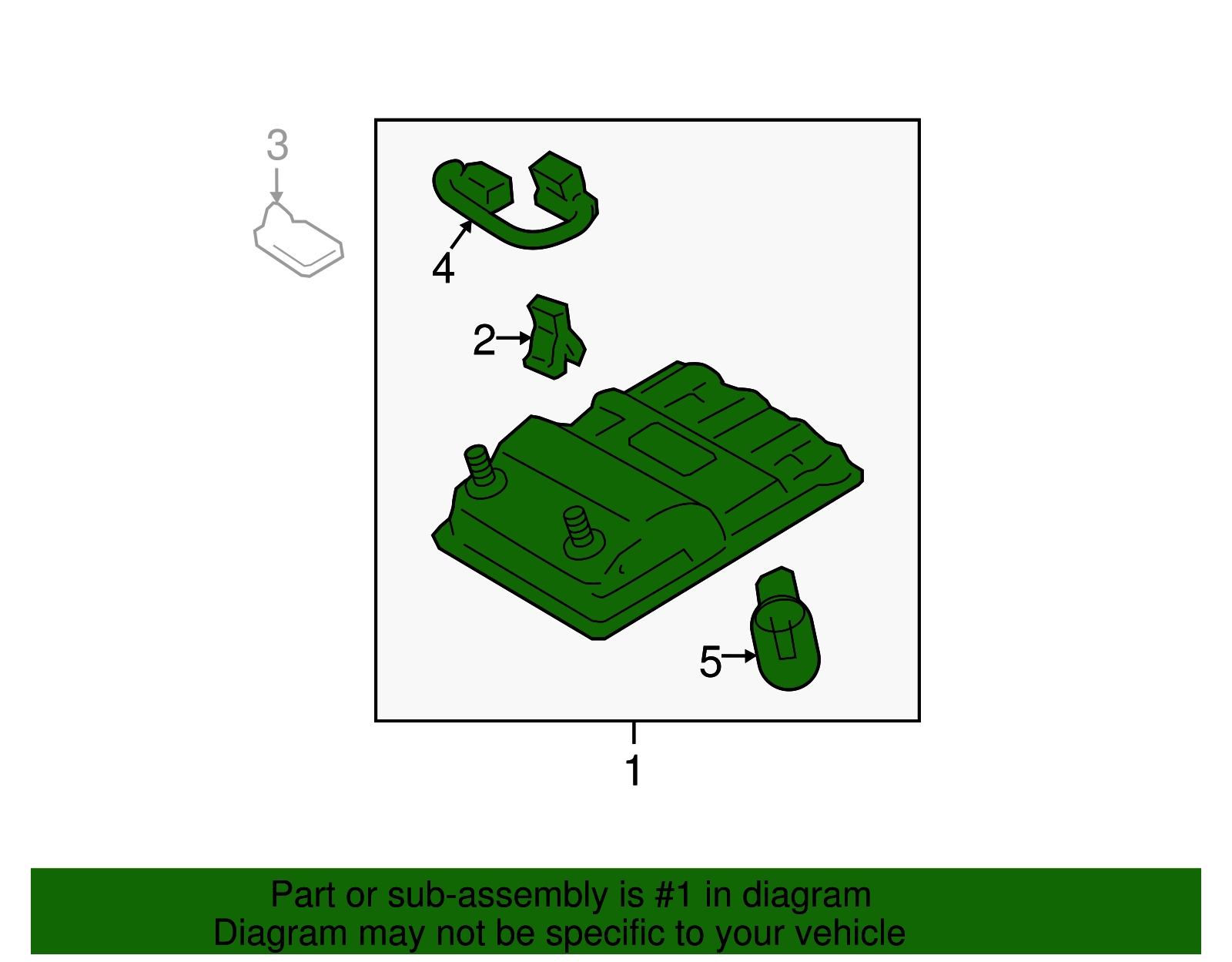 3

4

2

5

1

Part or sub-assembly is #1 in diagram
Diagram may not be specific to your vehicle