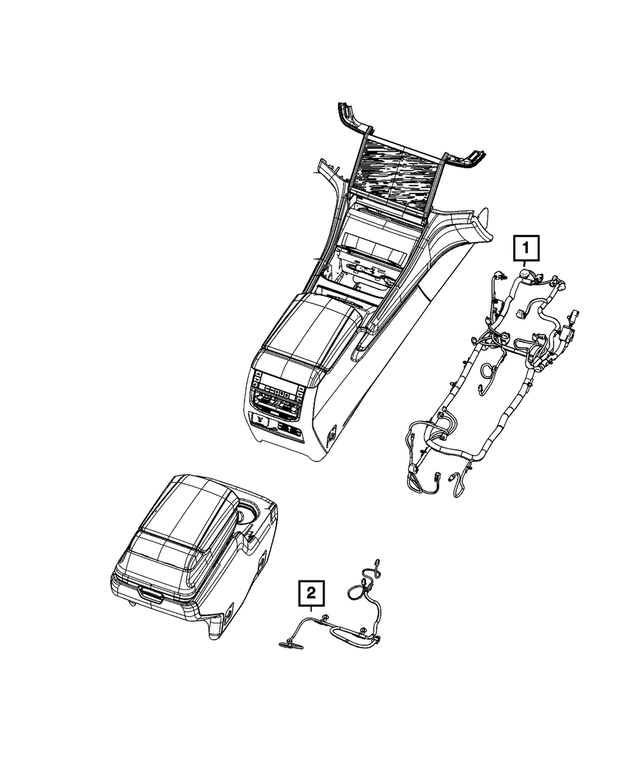 1

2