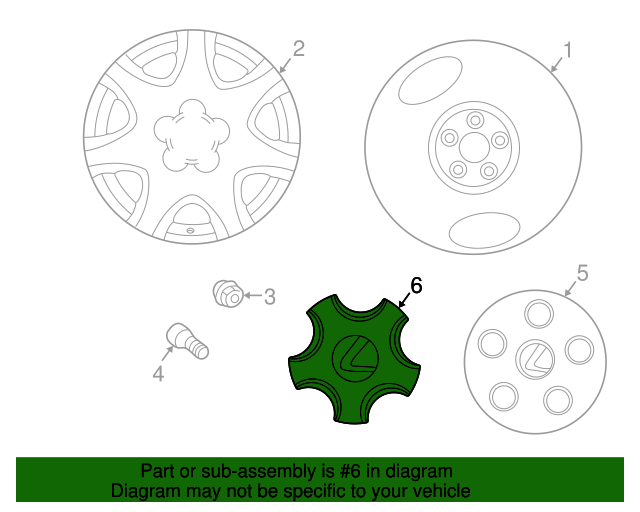 2
1
3
6
5
4
Part or sub-assembly is #6 in diagram
Diagram may not be specific to your vehicle