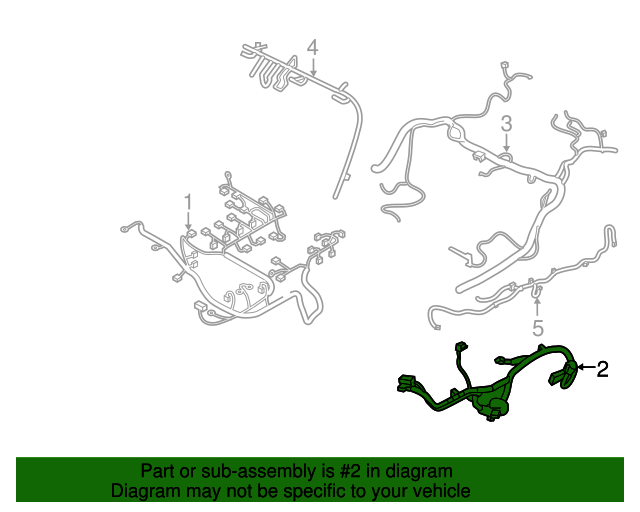 4
3
1
5
2
Part or sub-assembly is #2 in diagram
Diagram may not be specific to your vehicle