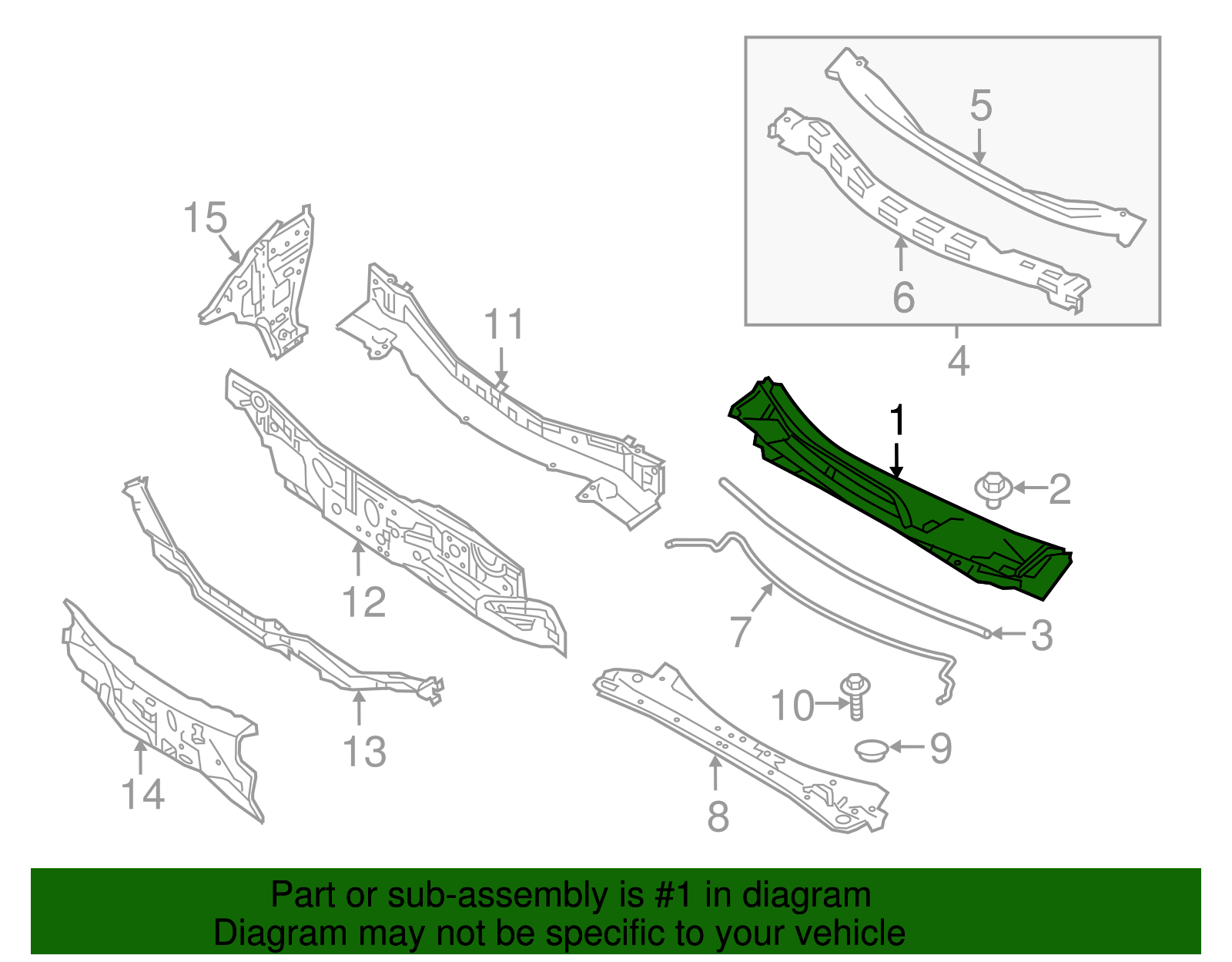 5
6
4
15
11
1
2
12
7
3
13
10
9
14
8

Part or sub-assembly is #1 in diagram
Diagram may not be specific to your vehicle