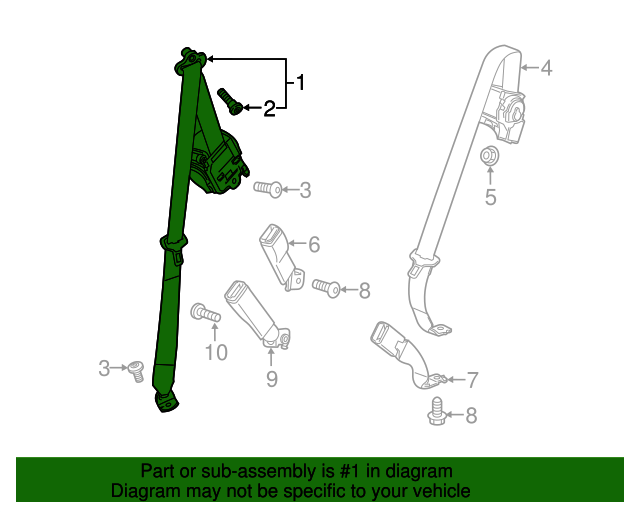 1
2
4
3
5
6
8
10
9
3
7
8

Part or sub-assembly is #1 in diagram
Diagram may not be specific to your vehicle