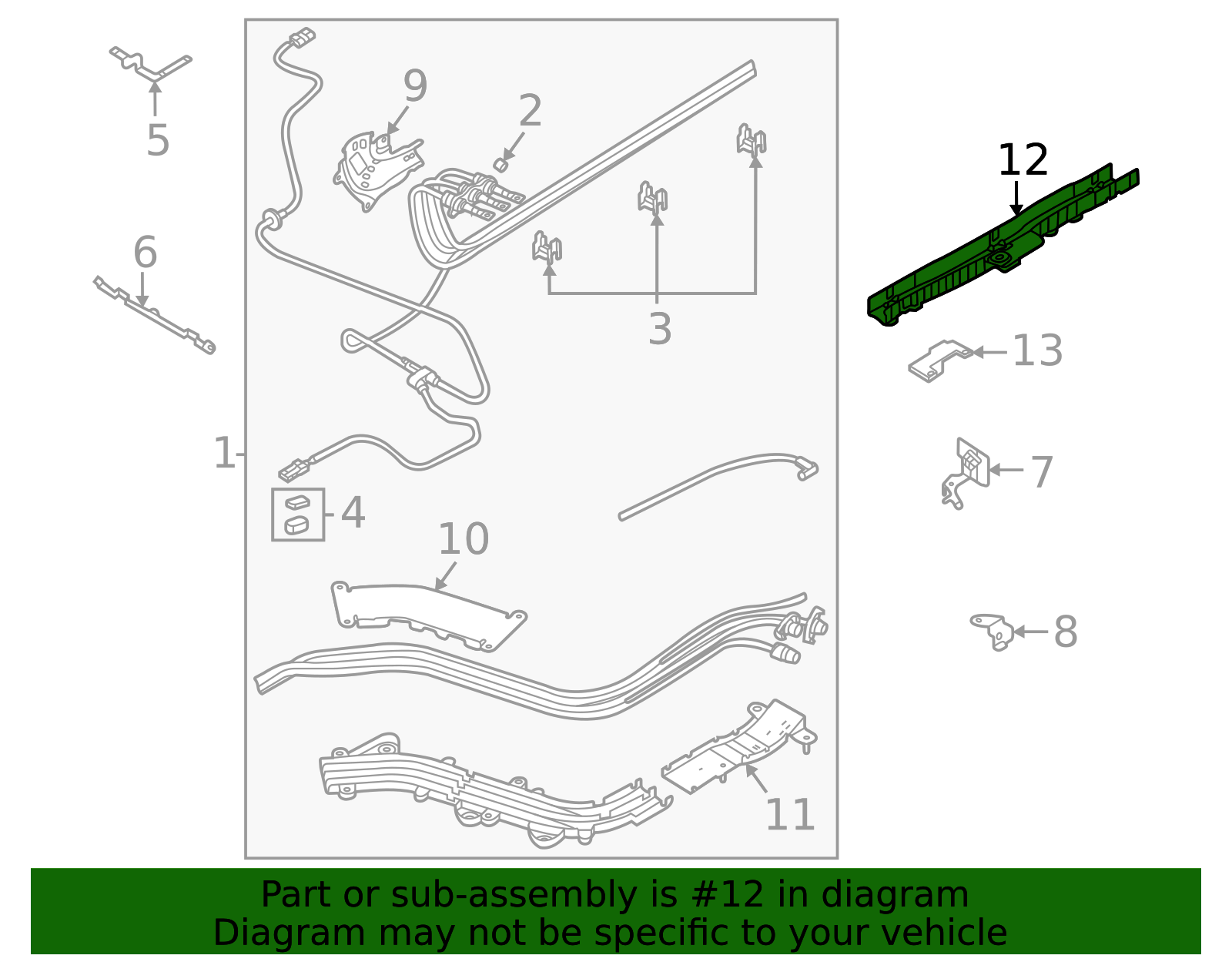 5
9
2
12
6
3
13
1
7
4
10
8
11
Part or sub-assembly is #12 in diagram
Diagram may not be specific to your vehicle