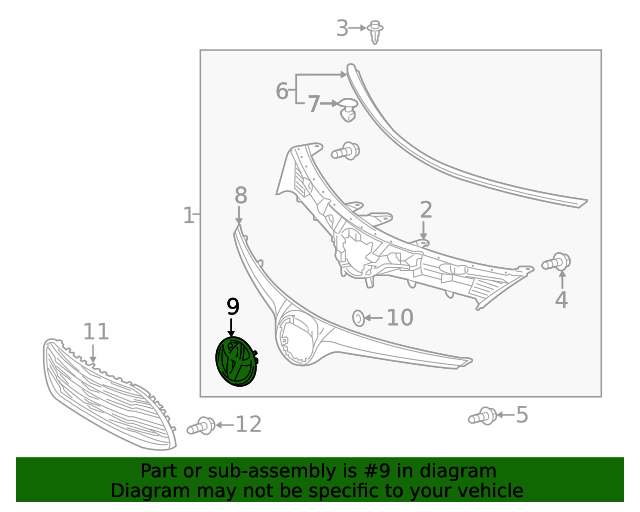 3
6
7
1
8
2
4
9
10
11
12
5

Part or sub-assembly is #9 in diagram
Diagram may not be specific to your vehicle