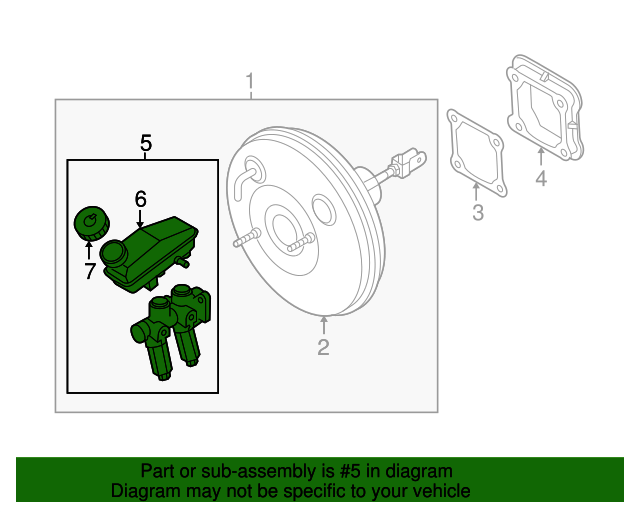 1
5
6
7
2
3
4

Part or sub-assembly is #5 in diagram
Diagram may not be specific to your vehicle