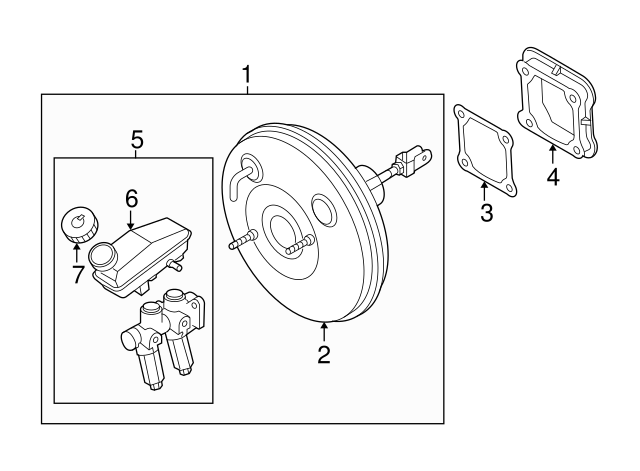 1
5
6
7
2
3
4