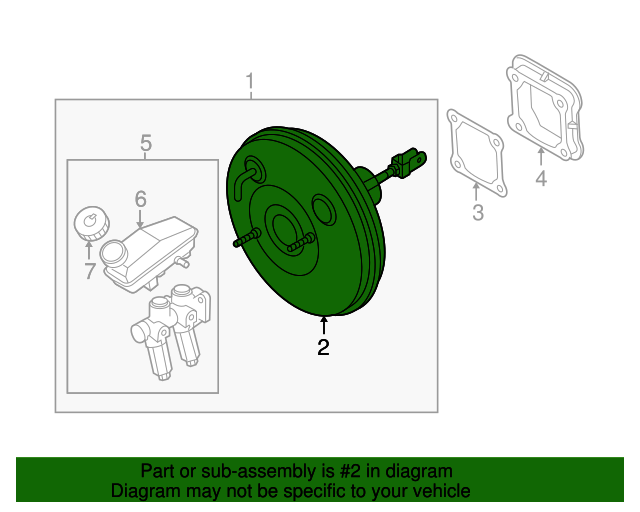 1
5
6
7
2
3
4

Part or sub-assembly is #2 in diagram
Diagram may not be specific to your vehicle