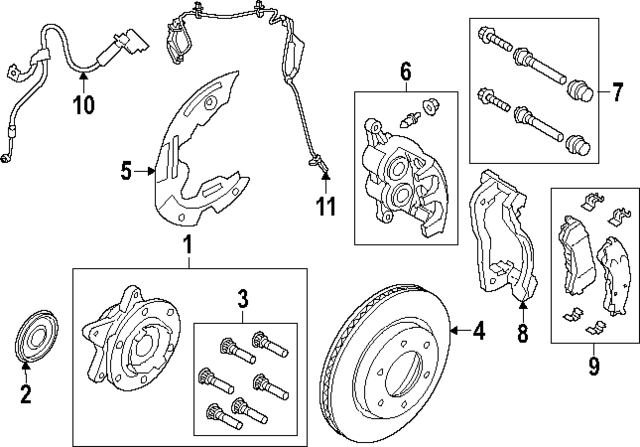 10
6
7
5
11
1
3
4
8
9
2