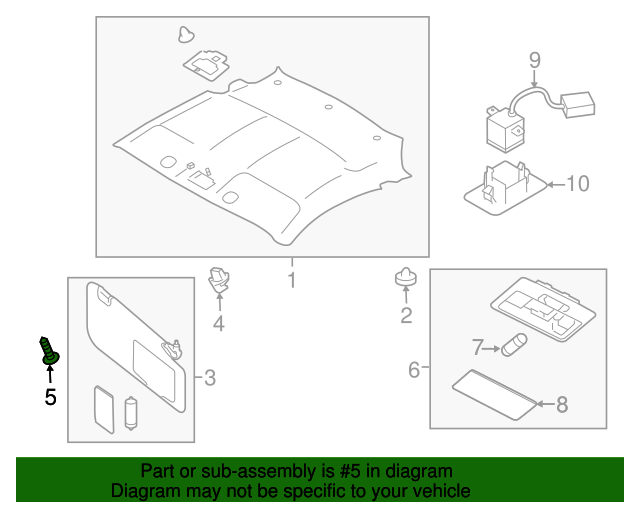 9
10
1
4
2
5
3
7
6
8
Part or sub-assembly is #5 in diagram
Diagram may not be specific to your vehicle