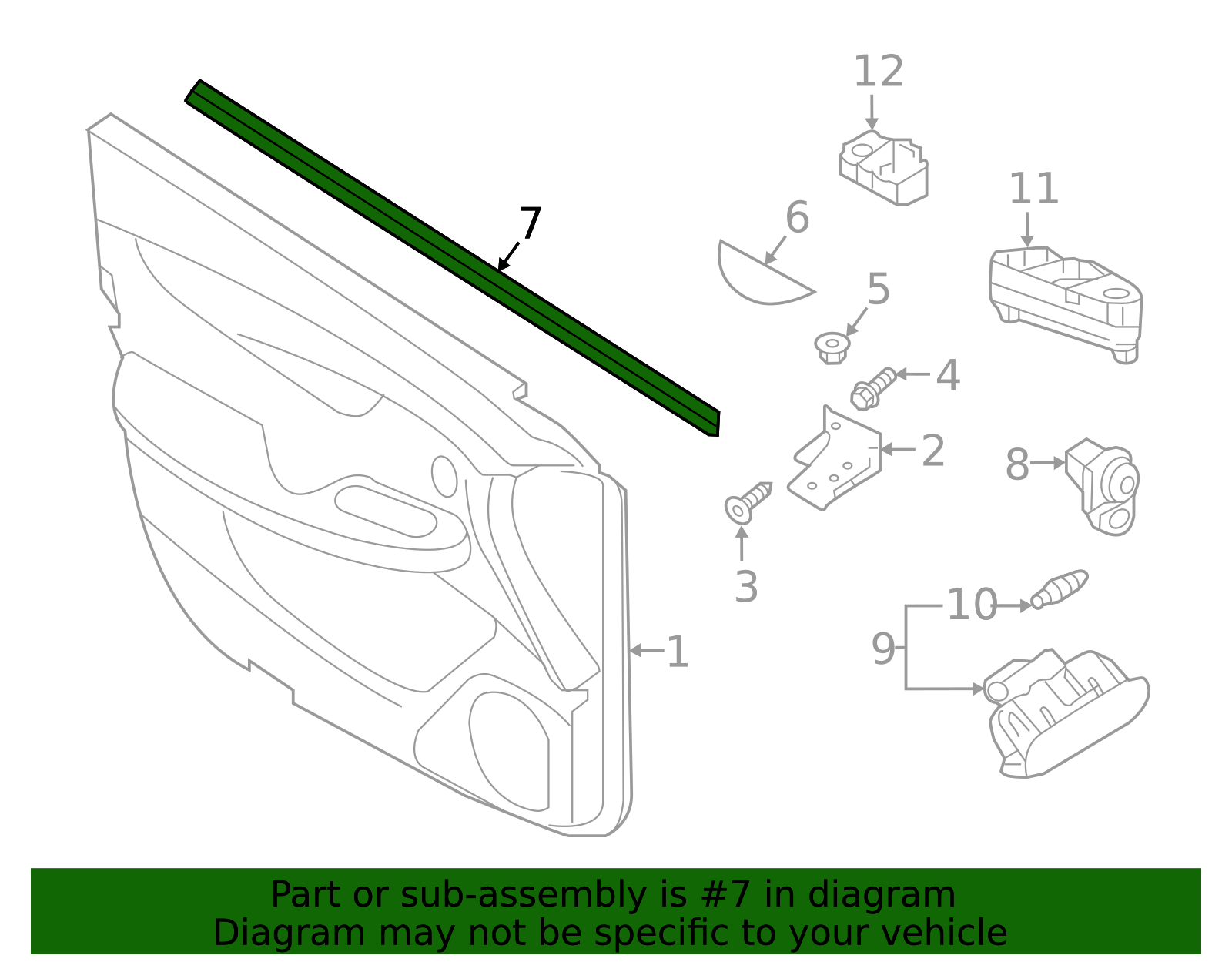 12
11
7
6
5
4
2
8
3
10
9
1

Part or sub-assembly is #7 in diagram
Diagram may not be specific to your vehicle