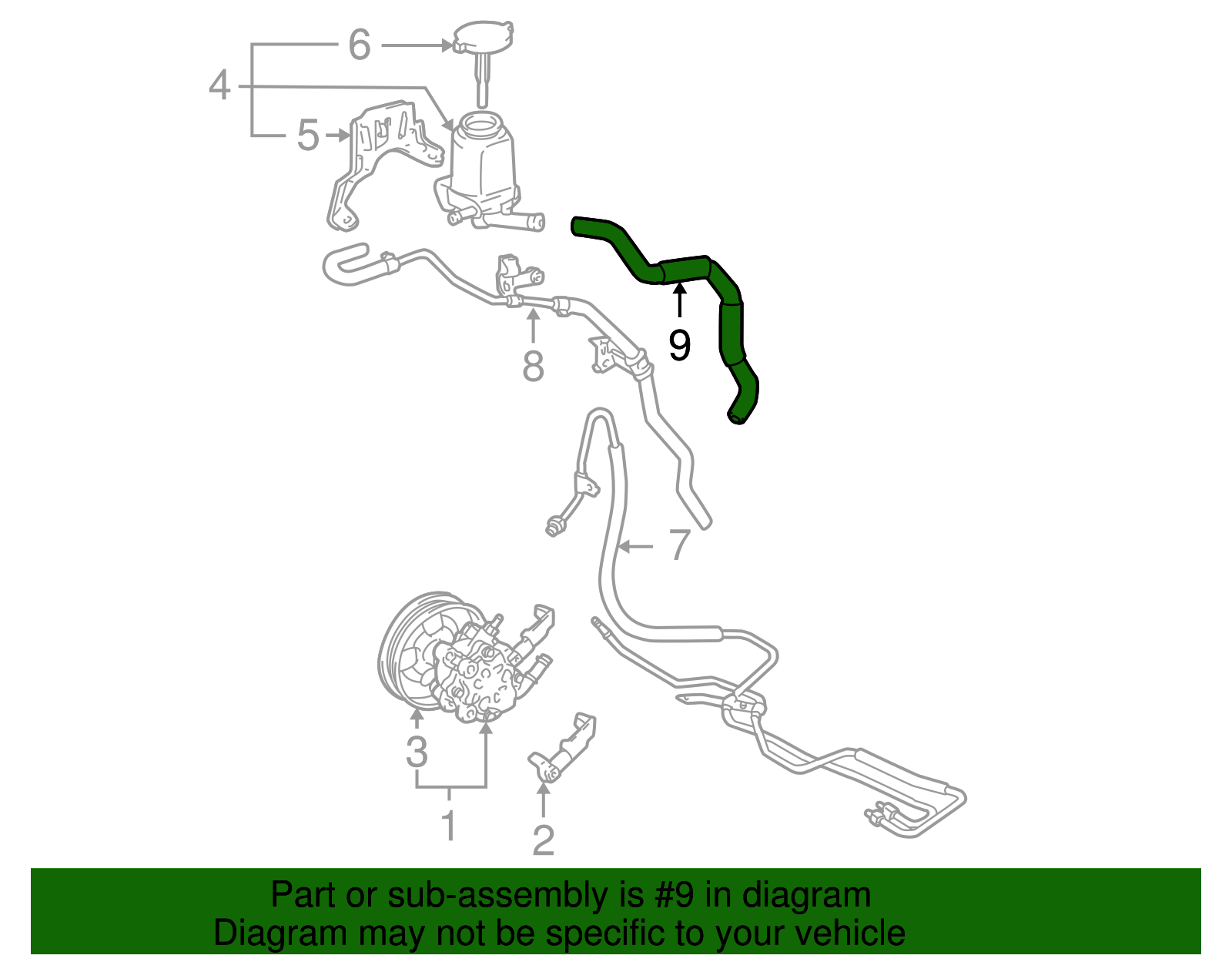 6
4
5
9
8
7
3
1
2

Part or sub-assembly is #9 in diagram
Diagram may not be specific to your vehicle