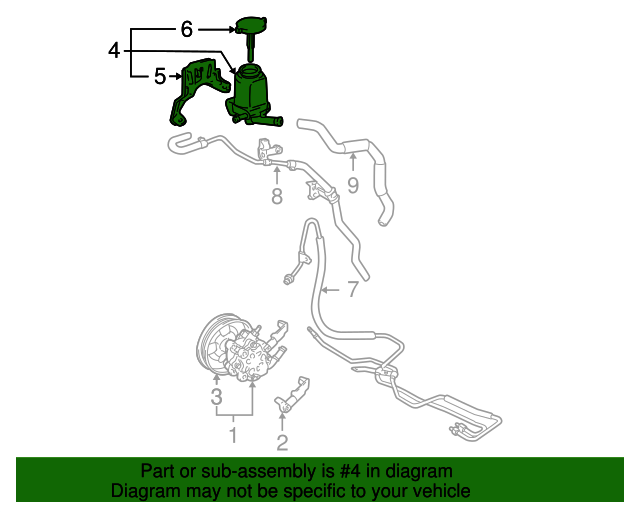 6
4
5
8
9
7
3
1
2

Part or sub-assembly is #4 in diagram
Diagram may not be specific to your vehicle