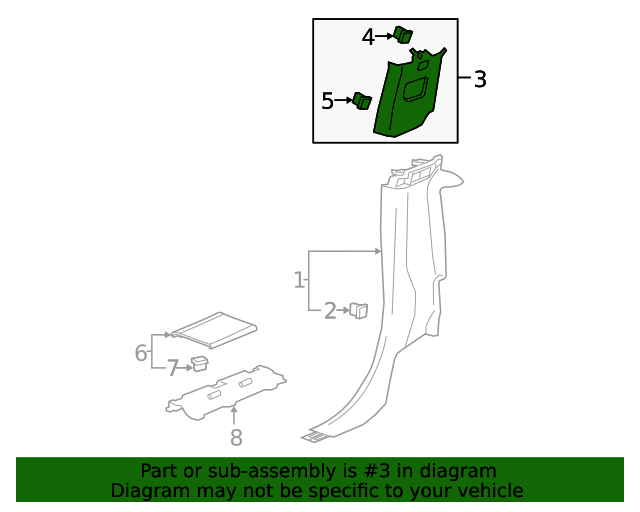 4
3
5
1
2
6
7
8

Part or sub-assembly is #3 in diagram
Diagram may not be specific to your vehicle