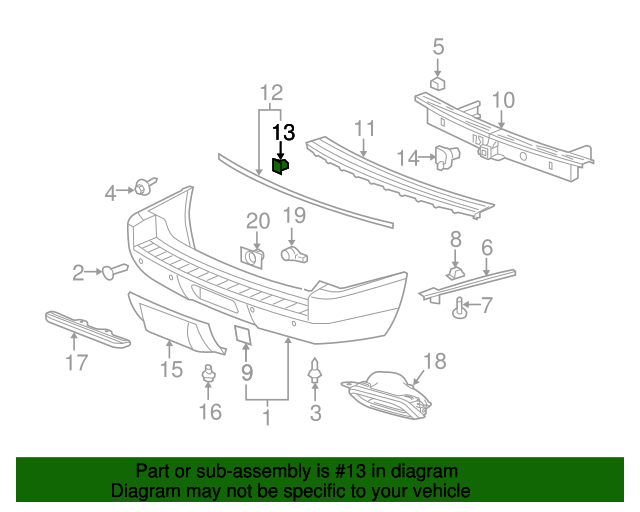 5
12
10
13
11
14
4
20
19
8
6
2
7
17
15
9
18
16
1
3

Part or sub-assembly is #13 in diagram
Diagram may not be specific to your vehicle