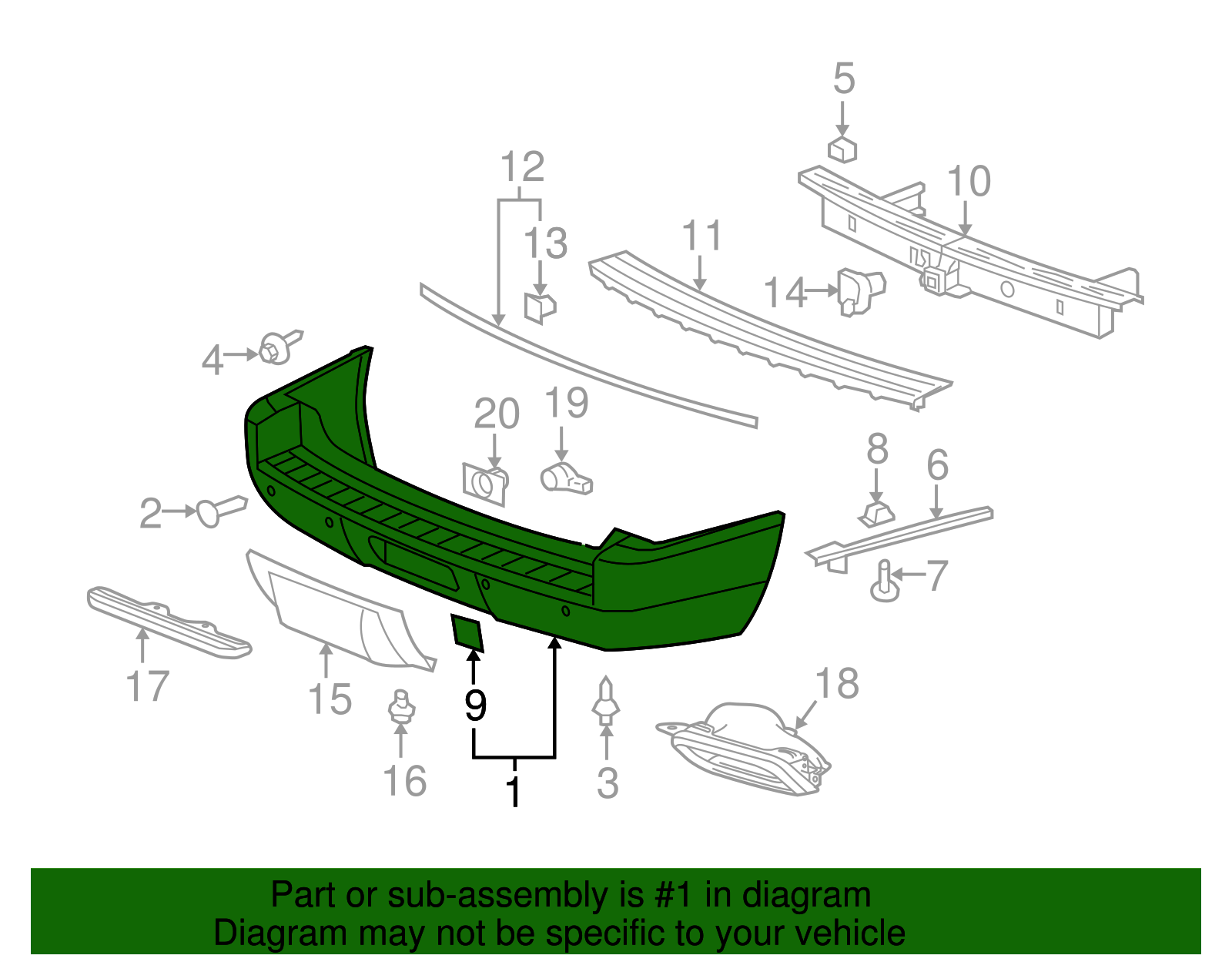 5
12
10
13
11
14
4
20
19
8
6
2
7
17
15
9
18
16
1
3

Part or sub-assembly is #1 in diagram
Diagram may not be specific to your vehicle