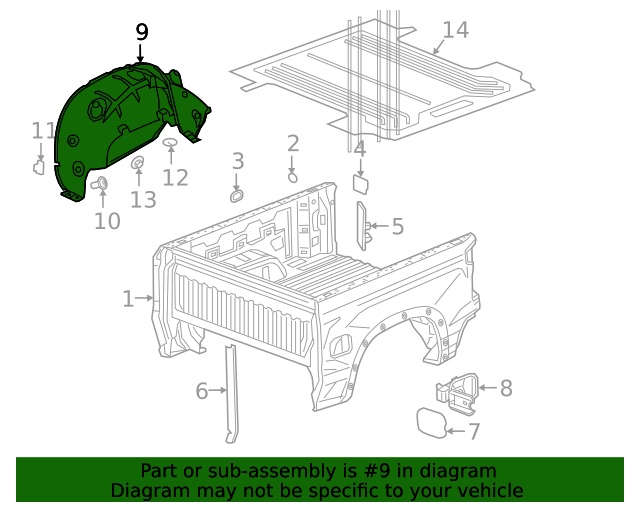 9
14
11
2
4
3
12
13
10
5
1
6
8
7

Part or sub-assembly is #9 in diagram
Diagram may not be specific to your vehicle