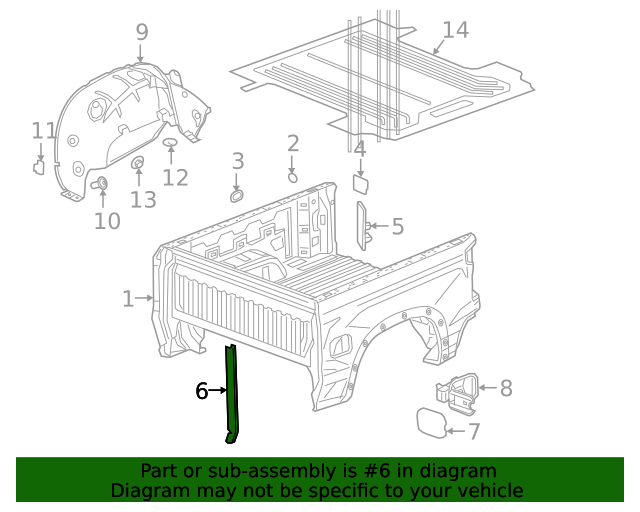 9
14
11
2
4
3
12
13
10
5
1
6
8
7

Part or sub-assembly is #6 in diagram
Diagram may not be specific to your vehicle