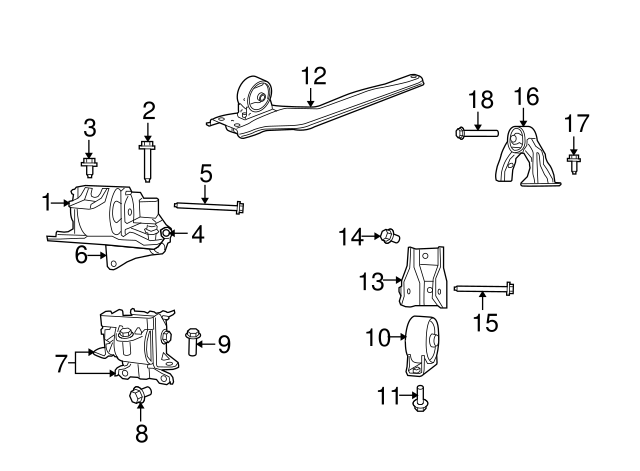 12
18
16
3
2
17
5
1
4
6
14
13
15
10
7
9
11
8