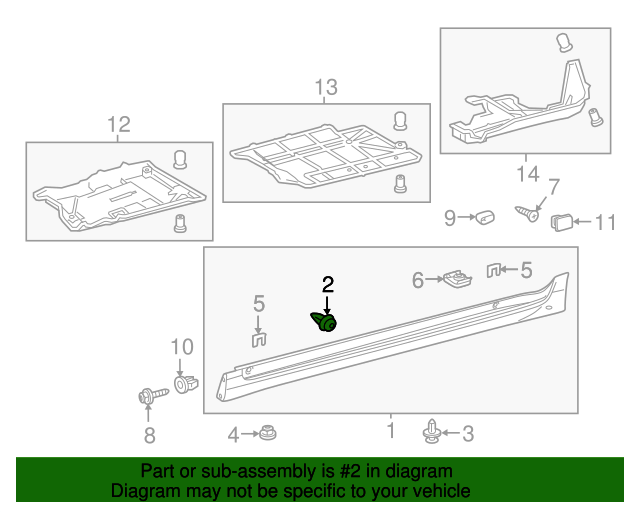 12
13
14
7
9
11
2
6
5
5
10
8
4
1
3

Part or sub-assembly is #2 in diagram
Diagram may not be specific to your vehicle