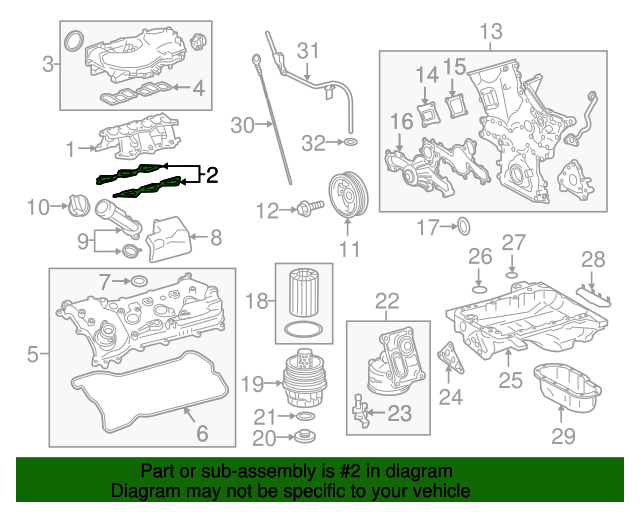 3
4
1
2
10
9
8
7
5
6
31
30
32
12
11
18
19
21
20
22
23
13
14
15
16
17
26
27
28
25
24
29

Part or sub-assembly is #2 in diagram
Diagram may not be specific to your vehicle