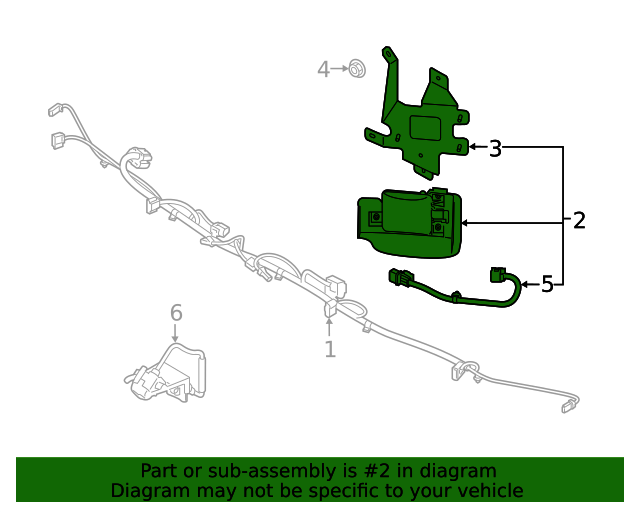 4
3
2
5
6
1

Part or sub-assembly is #2 in diagram
Diagram may not be specific to your vehicle