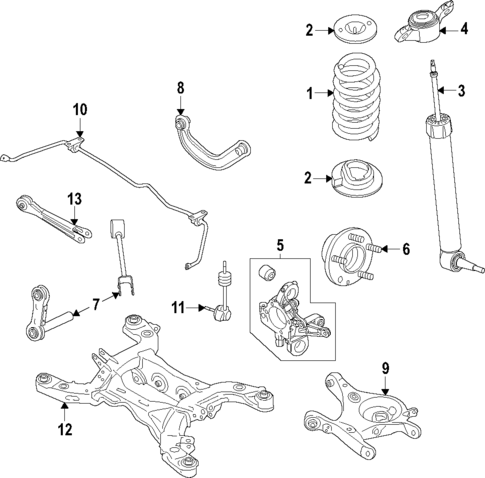 2
4
8
1
3
10
2
13
5
6
7
11
9
12