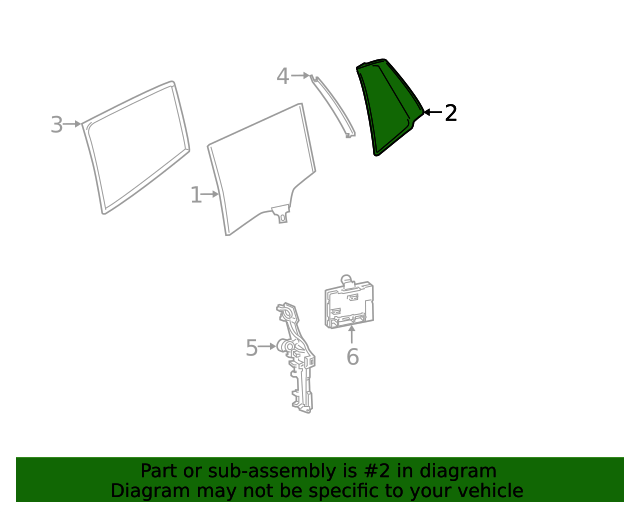 4
2
3
1
5
6

Part or sub-assembly is #2 in diagram
Diagram may not be specific to your vehicle